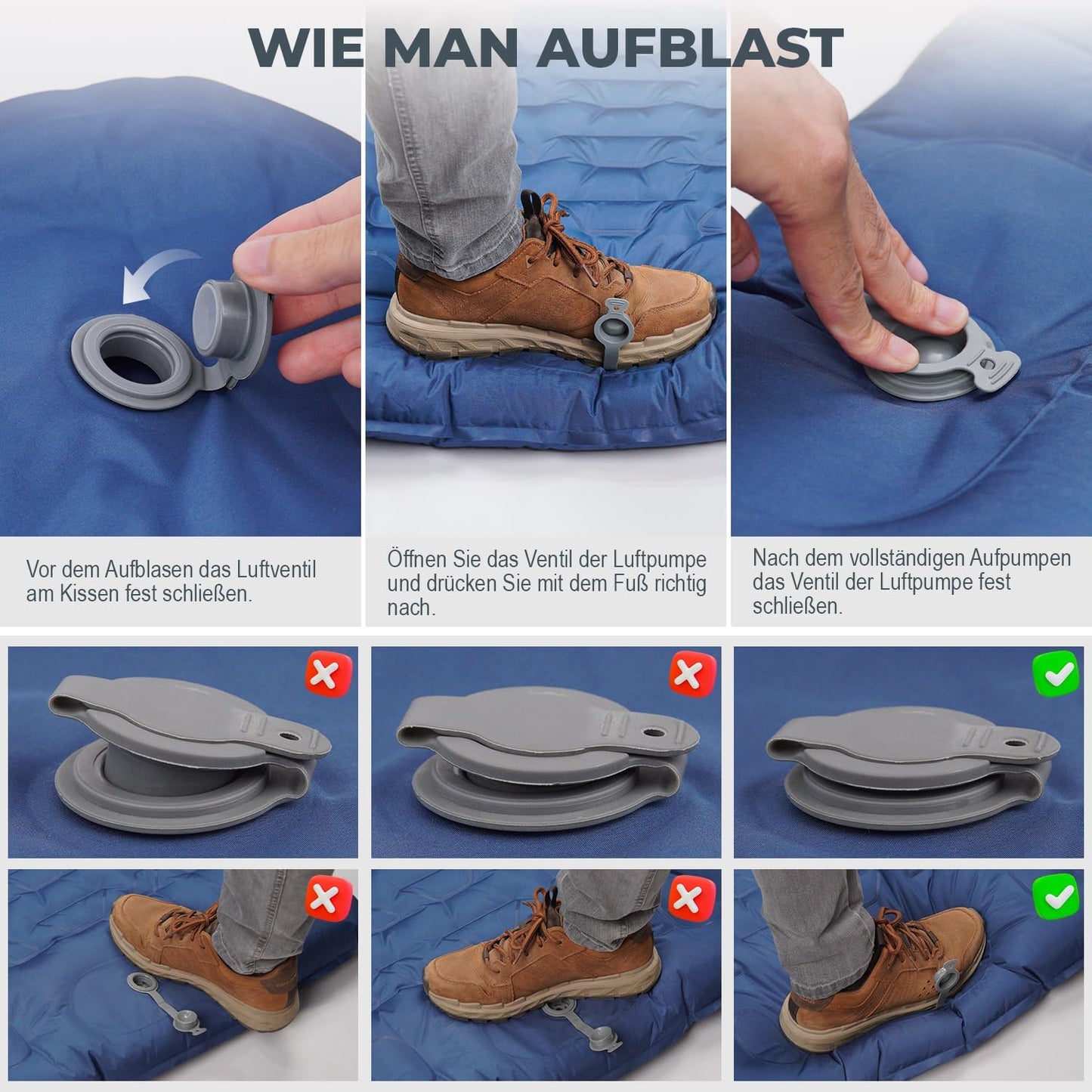 WIE MAN AUFBLAST

Vor dem Aufblasen das Luftventil am Kissen fest schließen.

Öffnen Sie das Ventil der Luftpumpe und drücken Sie mit dem Fuß richtig nach.

Nach dem vollständigen Aufpumpen das Ventil der Luftpumpe fest schließen.