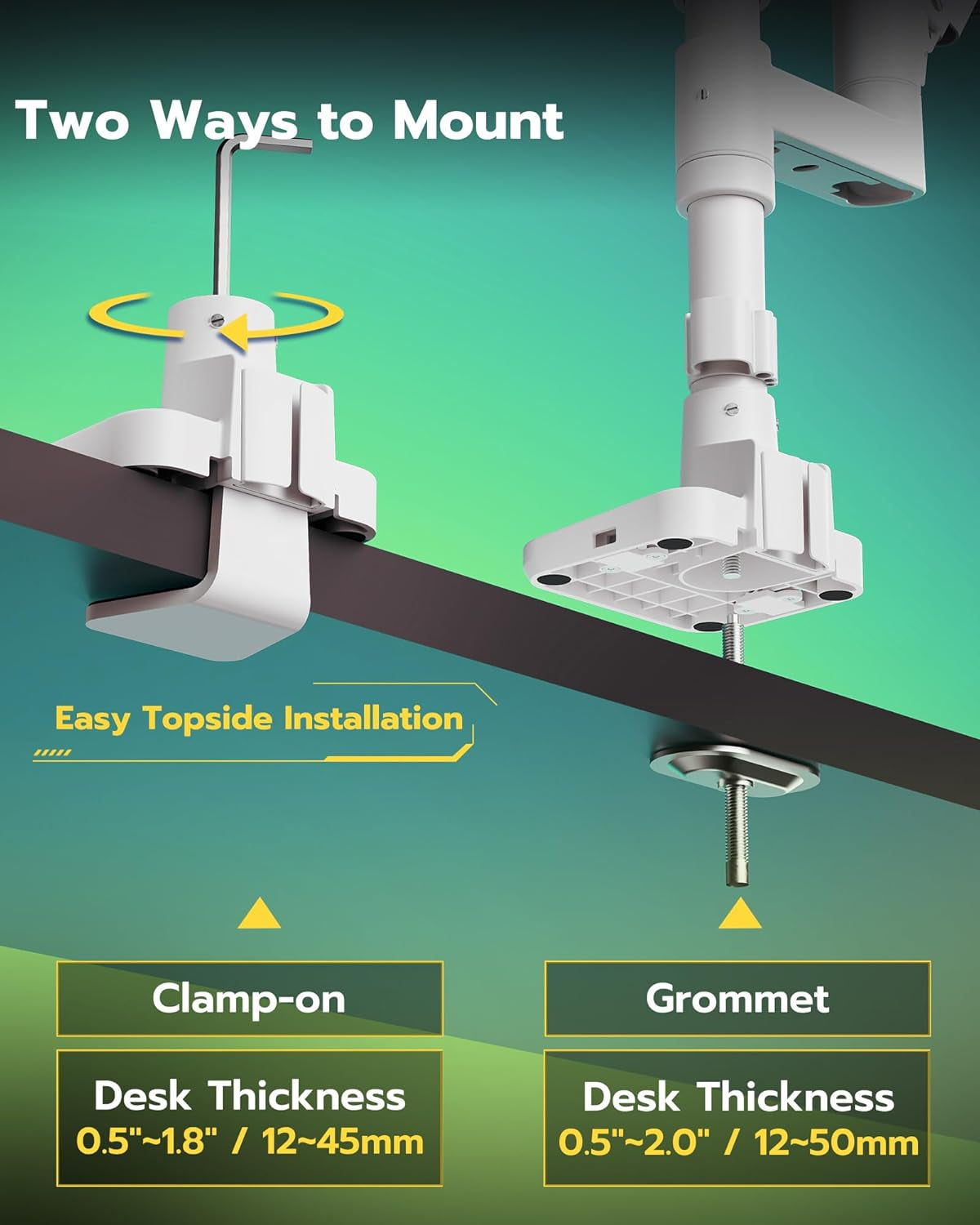 Two Ways to Mount

Easy Topside Installation

Clamp-on

Desk Thickness
0.5"~1.8" / 12~45mm

Grommet

Desk Thickness
0.5"~2.0" / 12~50mm